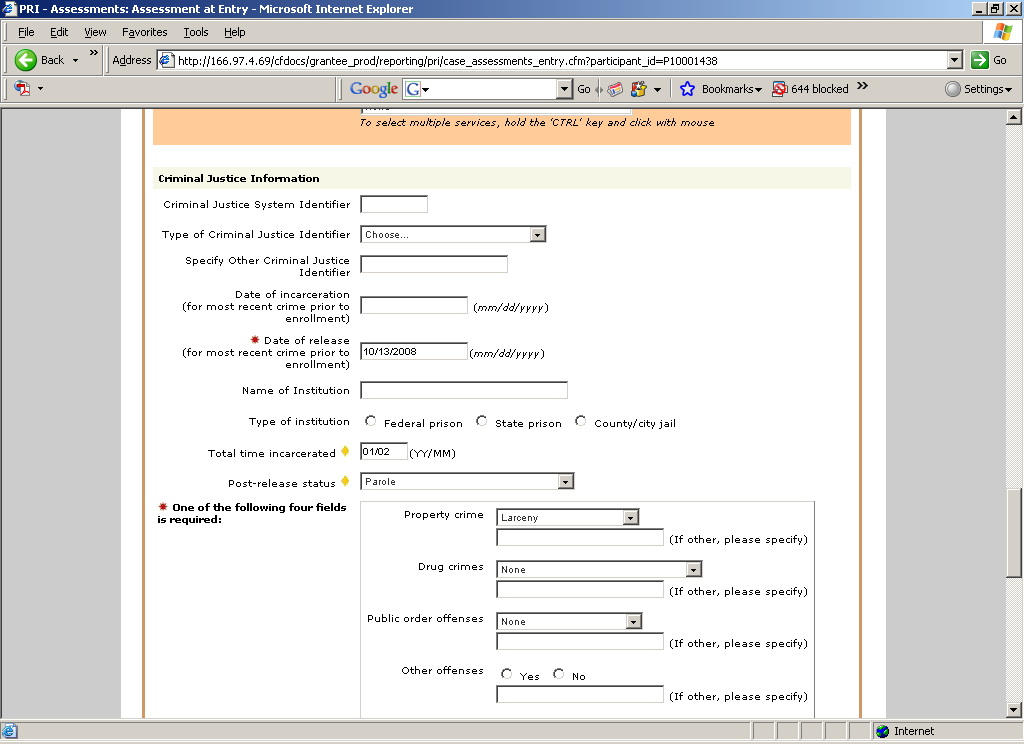 PRI - Assessments: Assessment at Entry - Microsoft Internet Explorer

File Edit View Favorites Tools Help

Back

Address http://166.97.4.69/cfdocs/grantee_prod/reporting/pri/case_assessments_entry.cfm?participant_id=P10001438

Go

Google G Go Bookmarks 644 blocked Settings

To select multiple services, hold the 'CTRL' key and click with mouse

Criminal Justice Information

Criminal Justice System Identifier

Type of Criminal Justice Identifier Choose...

Specify Other Criminal Justice Identifier

Date of incarceration (for most recent crime prior to enrollment) (mm/dd/yyyy)

Date of release (for most recent crime prior to enrollment) 10/13/2008 (mm/dd/yyyy)

Name of Institution

Type of institution Federal prison State prison County/city jail

Total time incarcerated 01/02 (YY/MM)

Post-release status Parole

One of the following four fields is required:

Property crime Larceny

(If other, please specify)

Drug crimes None

(If other, please specify)

Public order offenses None

(If other, please specify)

Other offenses Yes No

(If other, please specify)

Internet