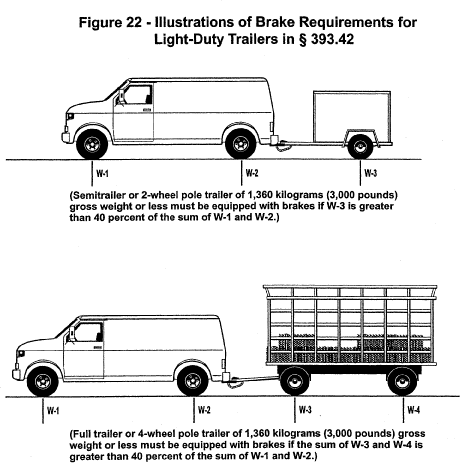 Figure 22 - Illustrations of Brake Requirements for Light-Duty Trailers in § 393.42

W-1

W-2

W-3

(Semitrailer or 2-wheel pole trailer of 1,360 kilograms (3,000 pounds) gross weight or less must be equipped with brakes if W-3 is greater than 40 percent of the sum of W-1 and W-2.)

W-1

W-2

W-3

W-4

(Full trailer or 4-wheel pole trailer of 1,360 kilograms (3,000 pounds) gross weight or less must be equipped with brakes if the sum of W-3 and W-4 is greater than 40 percent of the sum of W-1 and W-2.)