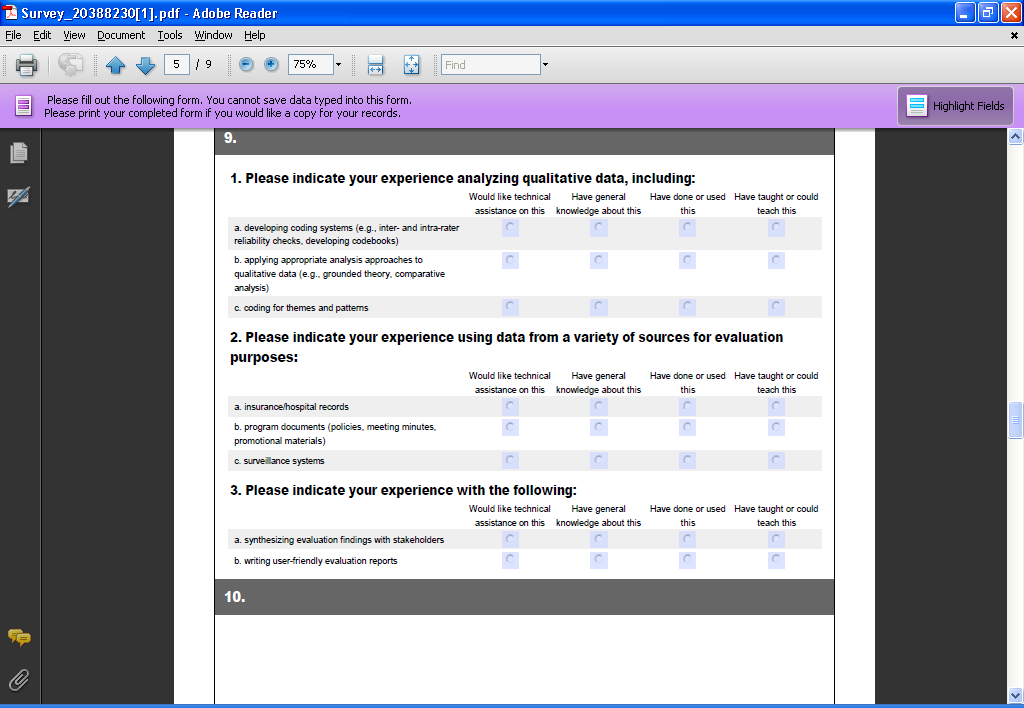 Survey_20388230[1].pdf - Adobe Reader

File Edit View Document Tools Window Help

5 / 9

75%

Find

Please fill out the following form. You cannot save data typed into this form.
Please print your completed form if you would like a copy for your records.

Highlight Fields

9.

1. Please indicate your experience analyzing qualitative data, including:

| | Would like technical assistance on this | Have general knowledge about this | Have done or used this | Have taught or could teach this |
|---|---|---|---|---|
| a. developing coding systems (e.g., inter- and intra-rater reliability checks, developing codebooks) | | | | |
| b. applying appropriate analysis approaches to qualitative data (e.g., grounded theory, comparative analysis) | | | | |
| c. coding for themes and patterns | | | | |

2. Please indicate your experience using data from a variety of sources for evaluation purposes:

| | Would like technical assistance on this | Have general knowledge about this | Have done or used this | Have taught or could teach this |
|---|---|---|---|---|
| a. insurance/hospital records | | | | |
| b. program documents (policies, meeting minutes, promotional materials) | | | | |
| c. surveillance systems | | | | |

3. Please indicate your experience with the following:

| | Would like technical assistance on this | Have general knowledge about this | Have done or used this | Have taught or could teach this |
|---|---|---|---|---|
| a. synthesizing evaluation findings with stakeholders | | | | |
| b. writing user-friendly evaluation reports | | | | |

10.