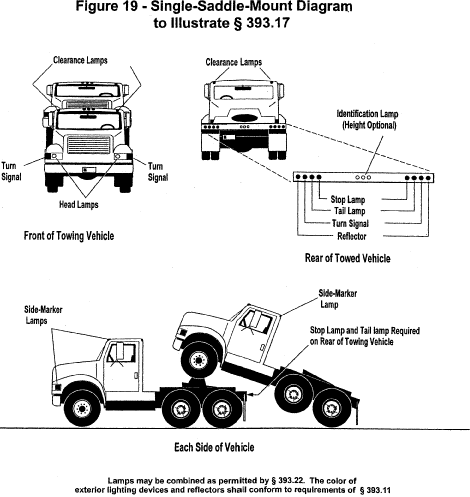 Figure 19 - Single-Saddle-Mount Diagram to Illustrate § 393.17

Clearance Lamps

Turn Signal

Turn Signal

Head Lamps

Front of Towing Vehicle

Clearance Lamps

Identification Lamp (Height Optional)

Stop Lamp

Tail Lamp

Turn Signal

Reflector

Rear of Towed Vehicle

Side-Marker Lamps

Side-Marker Lamp

Stop Lamp and Tail lamp Required on Rear of Towing Vehicle

Each Side of Vehicle

Lamps may be combined as permitted by § 393.22. The color of exterior lighting devices and reflectors shall conform to requirements of § 393.11