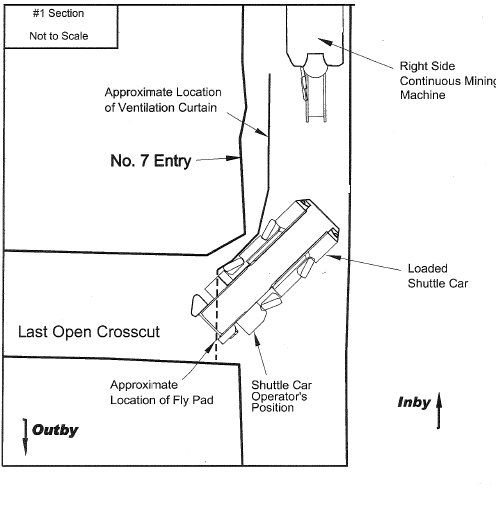 #1 Section

Not to Scale

Right Side Continuous Mining Machine

Approximate Location of Ventilation Curtain

No. 7 Entry

Loaded Shuttle Car

Last Open Crosscut

Approximate Location of Fly Pad

Shuttle Car Operator's Position

Inby

Outby