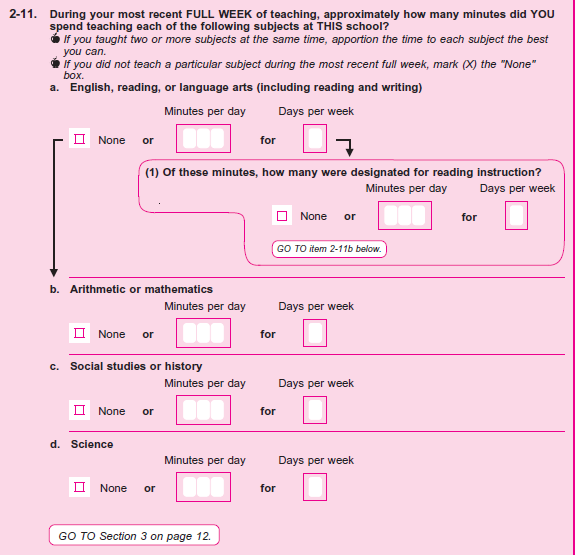 2-11. During your most recent FULL WEEK of teaching, approximately how many minutes did YOU spend teaching each of the following subjects at THIS school?

If you taught two or more subjects at the same time, apportion the time to each subject the best you can.

If you did not teach a particular subject during the most recent full week, mark (X) the "None" box.

a. English, reading, or language arts (including reading and writing)

Minutes per day Days per week

None or for

(1) Of these minutes, how many were designated for reading instruction?

Minutes per day Days per week

None or for

GO TO item 2-11b below.

b. Arithmetic or mathematics

Minutes per day Days per week

None or for

c. Social studies or history

Minutes per day Days per week

None or for

d. Science

Minutes per day Days per week

None or for

GO TO Section 3 on page 12.