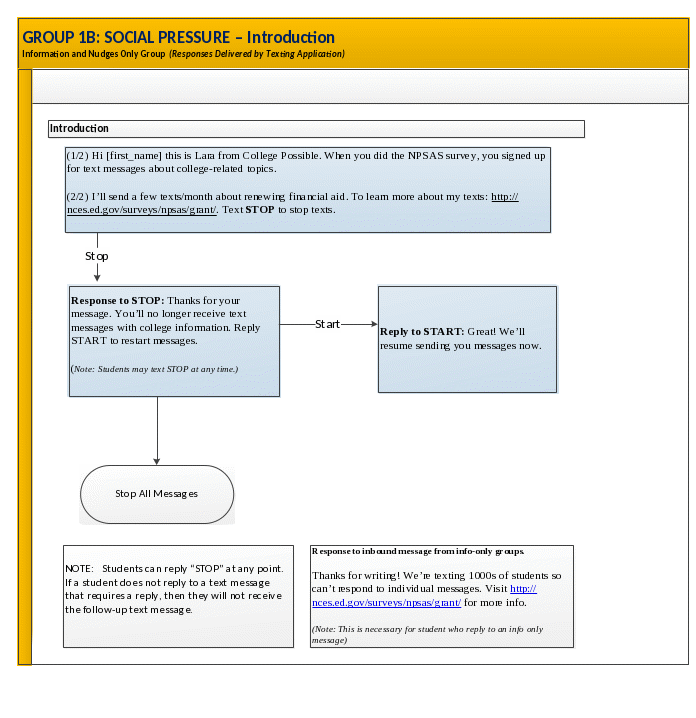 GROUP 1B: SOCIAL PRESSURE – Introduction
Information and Nudges Only Group (Responses Delivered by Texting Application)

Introduction

(1/2) Hi [first_name] this is Lara from College Possible. When you did the NPSAS survey, you signed up for text messages about college-related topics.

(2/2) I'll send a few texts/month about renewing financial aid. To learn more about my texts: http://nces.ed.gov/surveys/npsas/grant/. Text STOP to stop texts.

Stop

Response to STOP: Thanks for your message. You'll no longer receive text messages with college information. Reply START to restart messages.

(Note: Students may text STOP at any time.)

Start

Reply to START: Great! We'll resume sending you messages now.

Stop All Messages

NOTE: Students can reply "STOP" at any point. If a student does not reply to a text message that requires a reply, then they will not receive the follow-up text message.

Response to inbound message from info-only groups.

Thanks for writing! We're texting 1000s of students so can't respond to individual messages. Visit http://nces.ed.gov/surveys/npsas/grant/ for more info.

(Note: This is necessary for student who reply to an info only message)