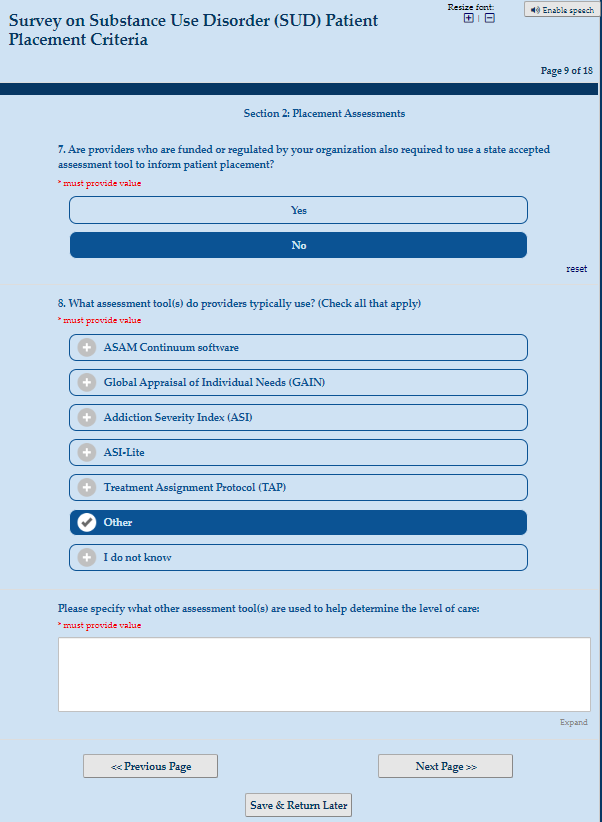 Survey on Substance Use Disorder (SUD) Patient Placement Criteria

Resize font:

Enable speech

Page 9 of 18

Section 2: Placement Assessments

7. Are providers who are funded or regulated by your organization also required to use a state accepted assessment tool to inform patient placement?

* must provide value

Yes

No

reset

8. What assessment tool(s) do providers typically use? (Check all that apply)

* must provide value

ASAM Continuum software

Global Appraisal of Individual Needs (GAIN)

Addiction Severity Index (ASI)

ASI-Lite

Treatment Assignment Protocol (TAP)

Other

I do not know

Please specify what other assessment tool(s) are used to help determine the level of care:

* must provide value

Expand

<< Previous Page

Next Page >>

Save & Return Later