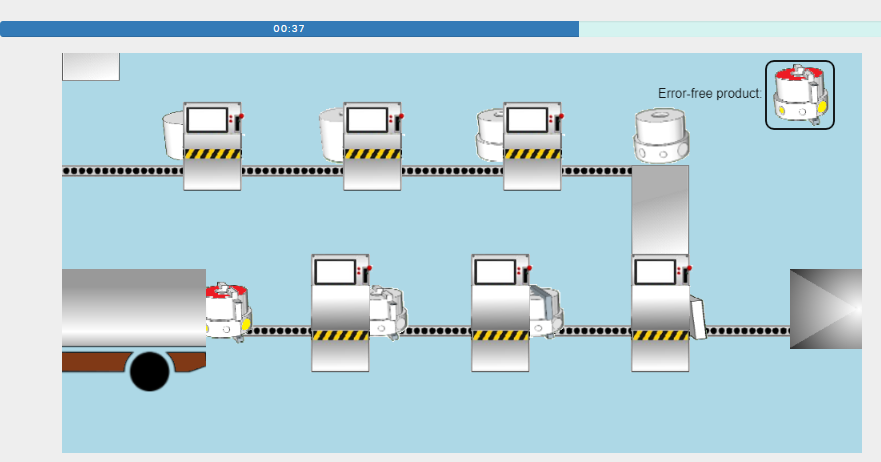 00:37

Error-free product: