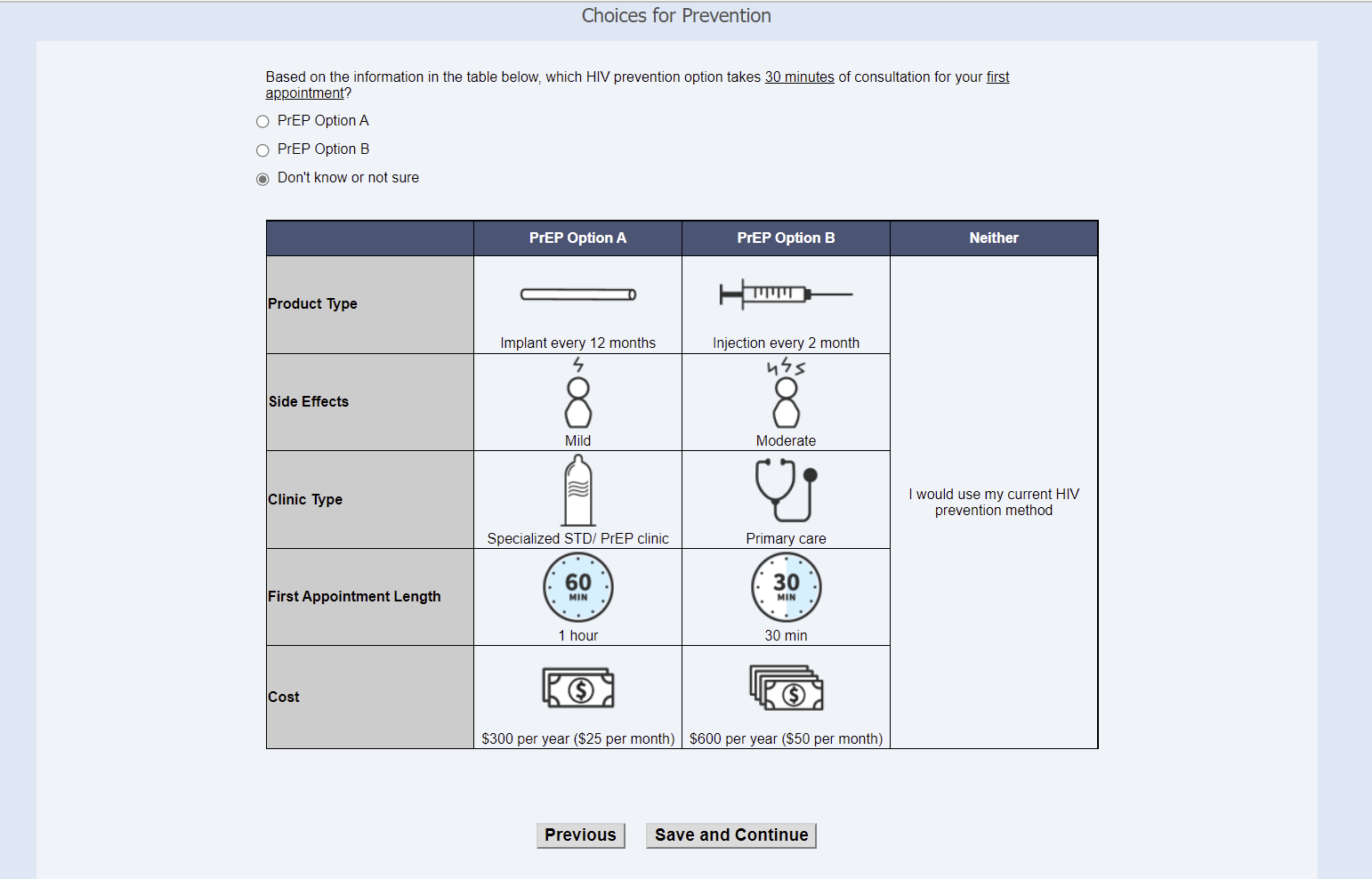 Choices for Prevention

Based on the information in the table below, which HIV prevention option takes 30 minutes of consultation for your first appointment?

PrEP Option A

PrEP Option B

Don't know or not sure

| | PrEP Option A | PrEP Option B | Neither |
|---|---|---|---|
| Product Type | Implant every 12 months | Injection every 2 month | I would use my current HIV prevention method |
| Side Effects | Mild | Moderate | |
| Clinic Type | Specialized STD/ PrEP clinic | Primary care | |
| First Appointment Length | 60 MIN 1 hour | 30 MIN 30 min | |
| Cost | $300 per year ($25 per month) | $600 per year ($50 per month) | |

Previous

Save and Continue