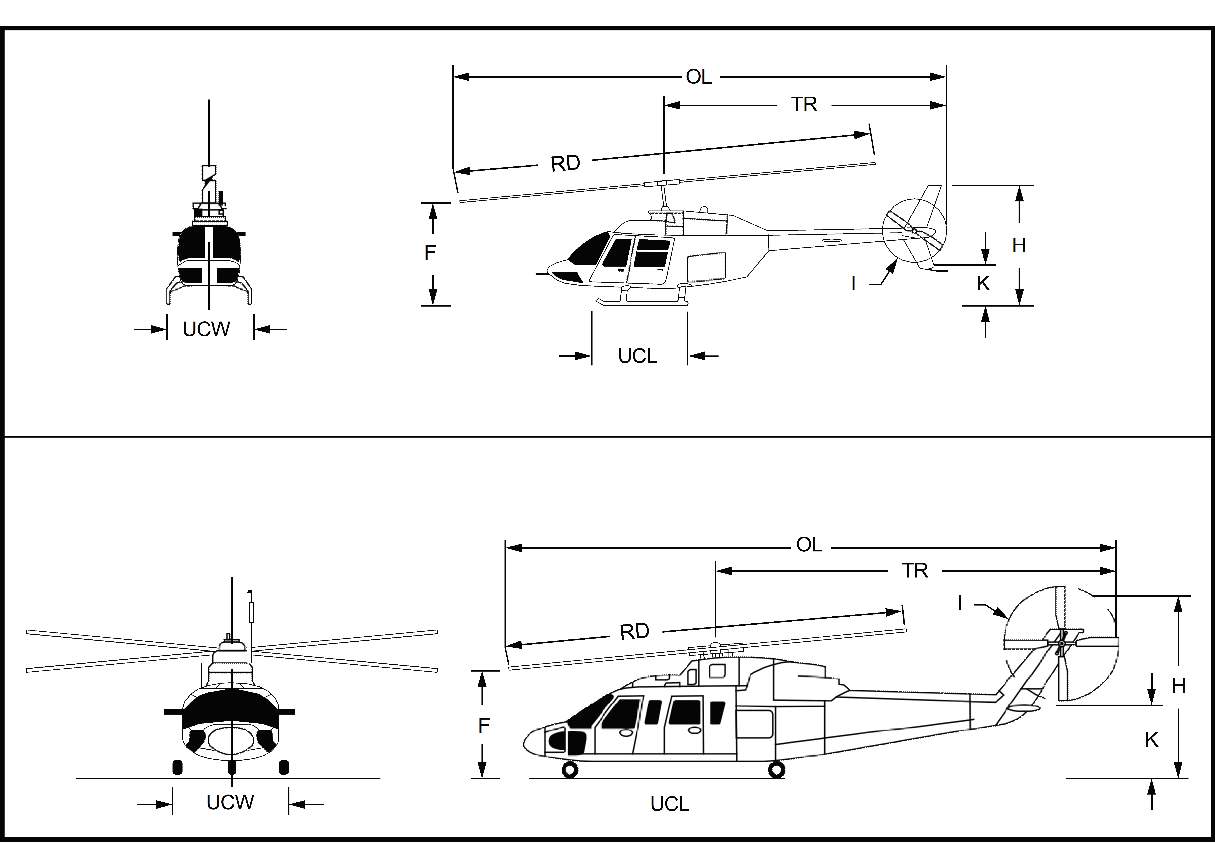 OL
TR
RD
F
H
I
K
UCW
UCL

OL
TR
I
RD
F
H
K
UCW
UCL